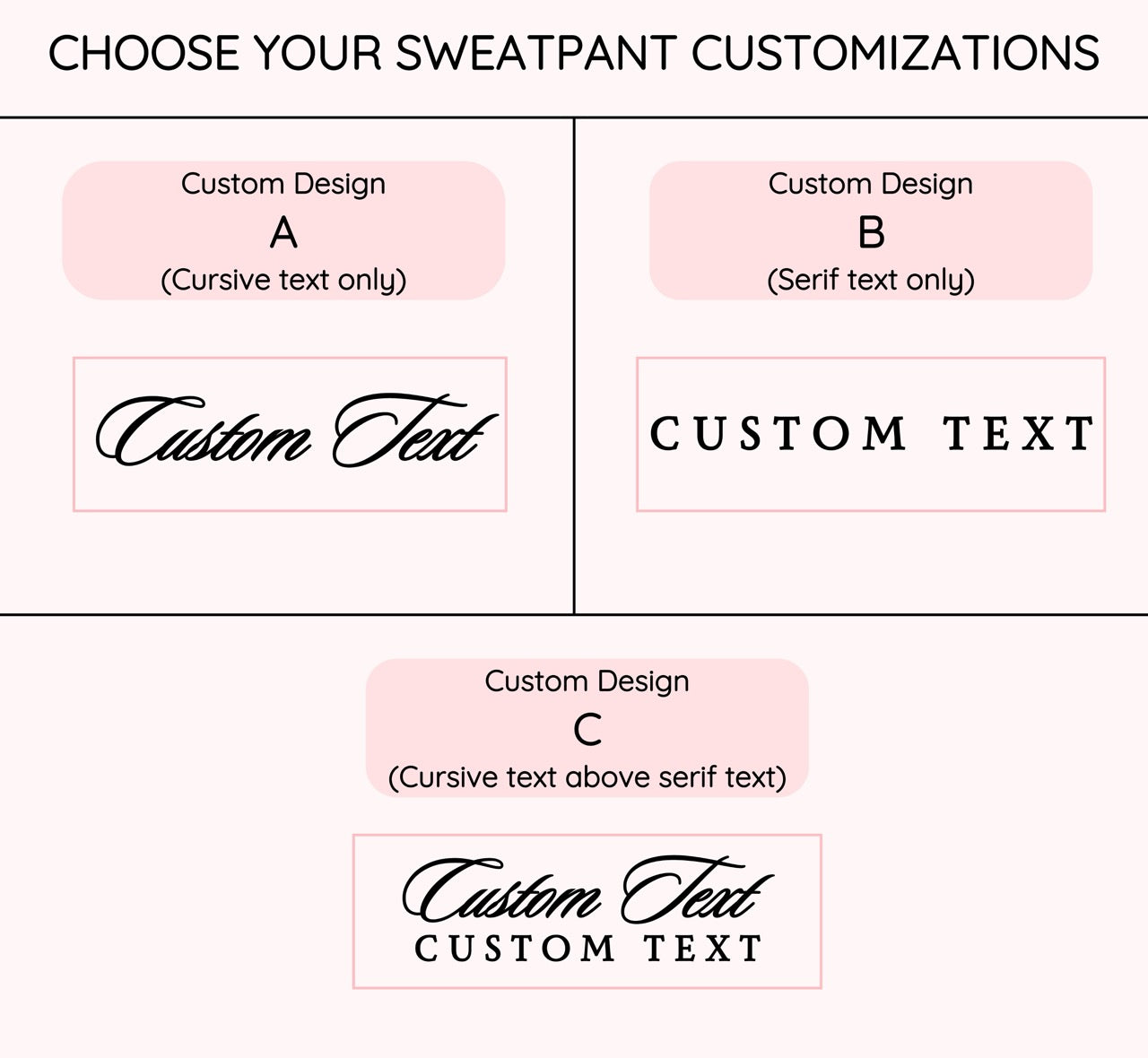 CHOOSE YOUR SWEATPANT CUSTOMIZATIONS

Custom Design
A
(Cursive text only)

Custom Text

Custom Design
B
(Serif text only)

CUSTOM TEXT

Custom Design
C
(Cursive text above serif text)

Custom Text
CUSTOM TEXT